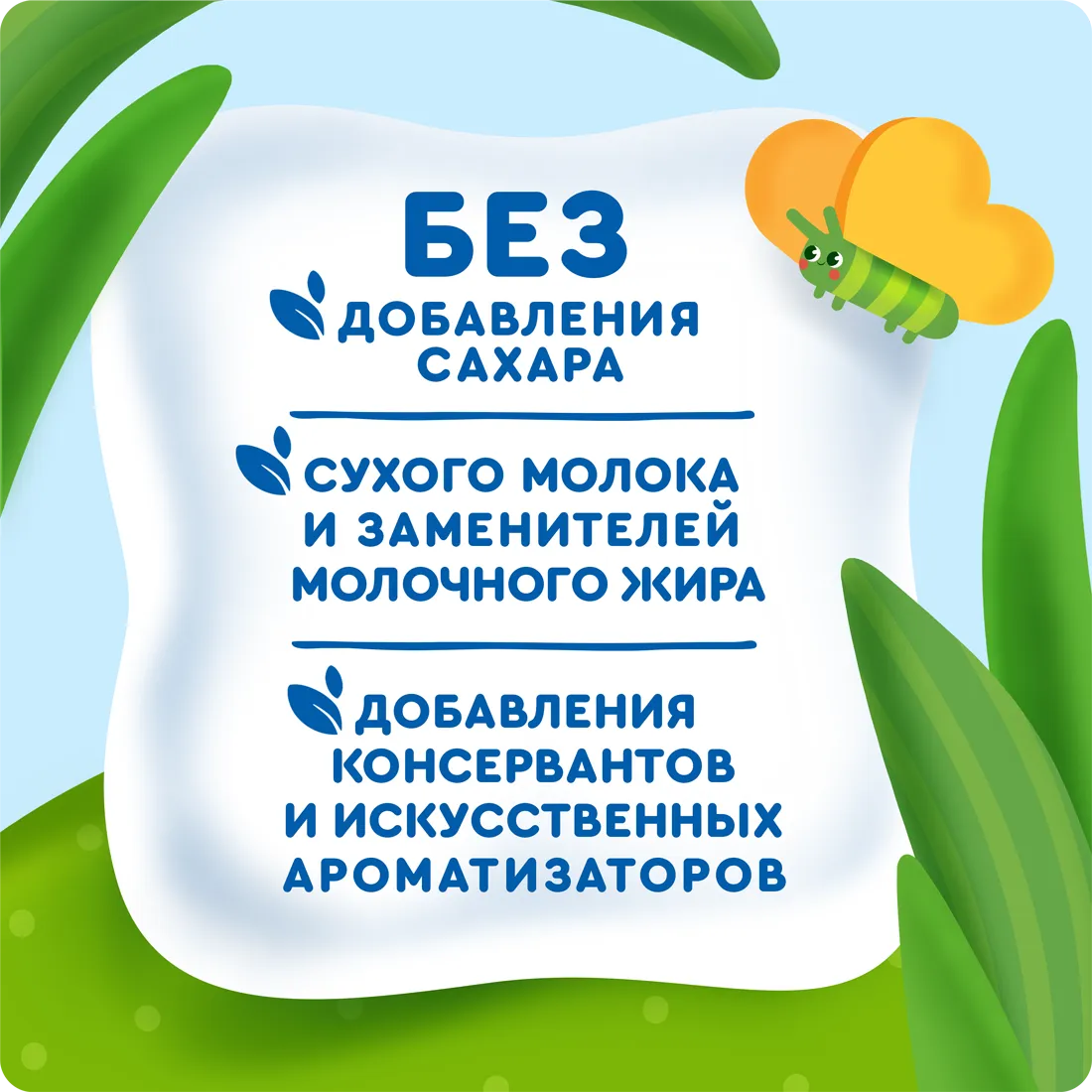 БЕЗ

ДОБАВЛЕНИЯ САХАРА

СУХОГО МОЛОКА И ЗАМЕНИТЕЛЕЙ МОЛОЧНОГО ЖИРА

ДОБАВЛЕНИЯ КОНСЕРВАНТОВ И ИСКУССТВЕННЫХ АРОМАТИЗАТОРОВ