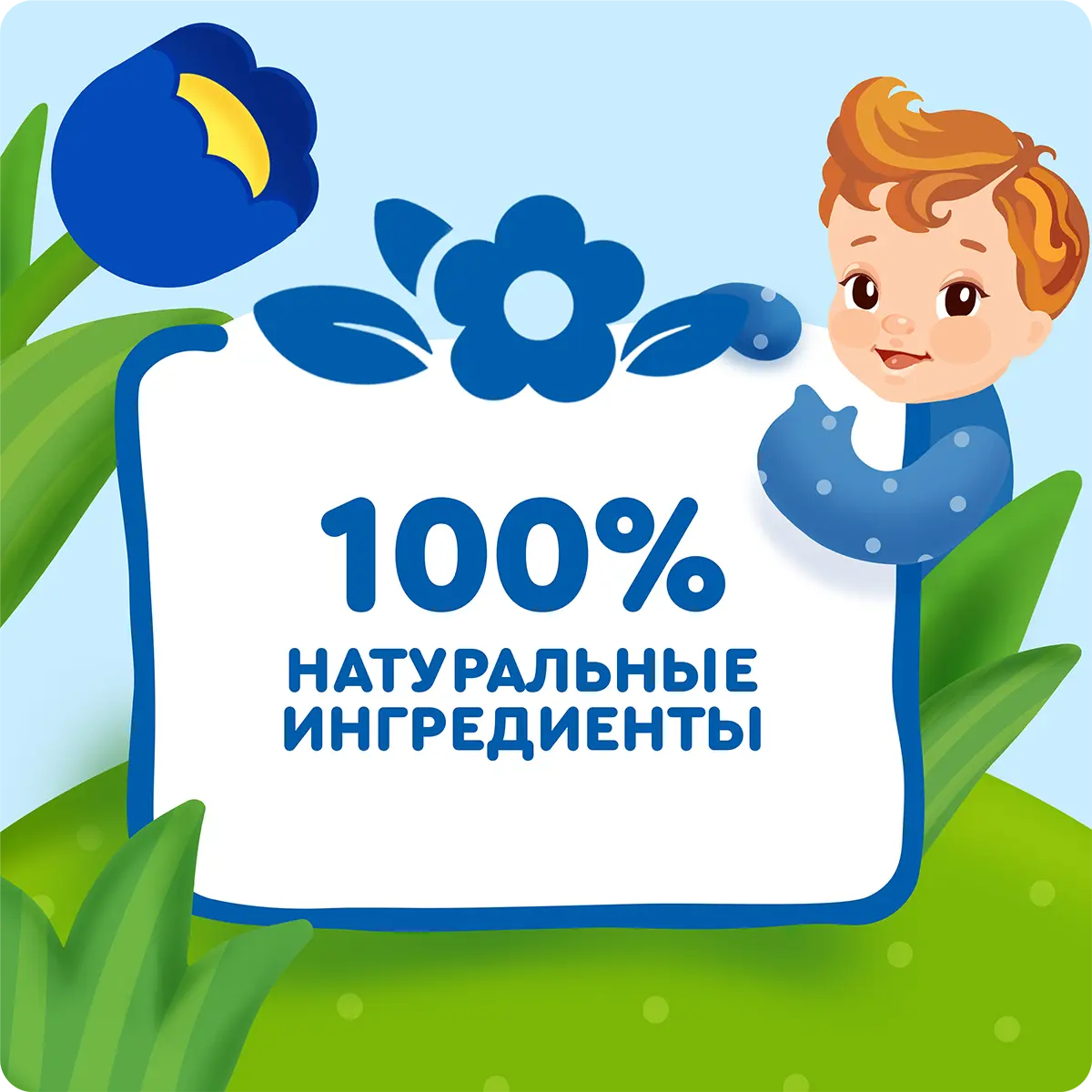 100%
НАТУРАЛЬНЫЕ
ИНГРЕДИЕНТЫ