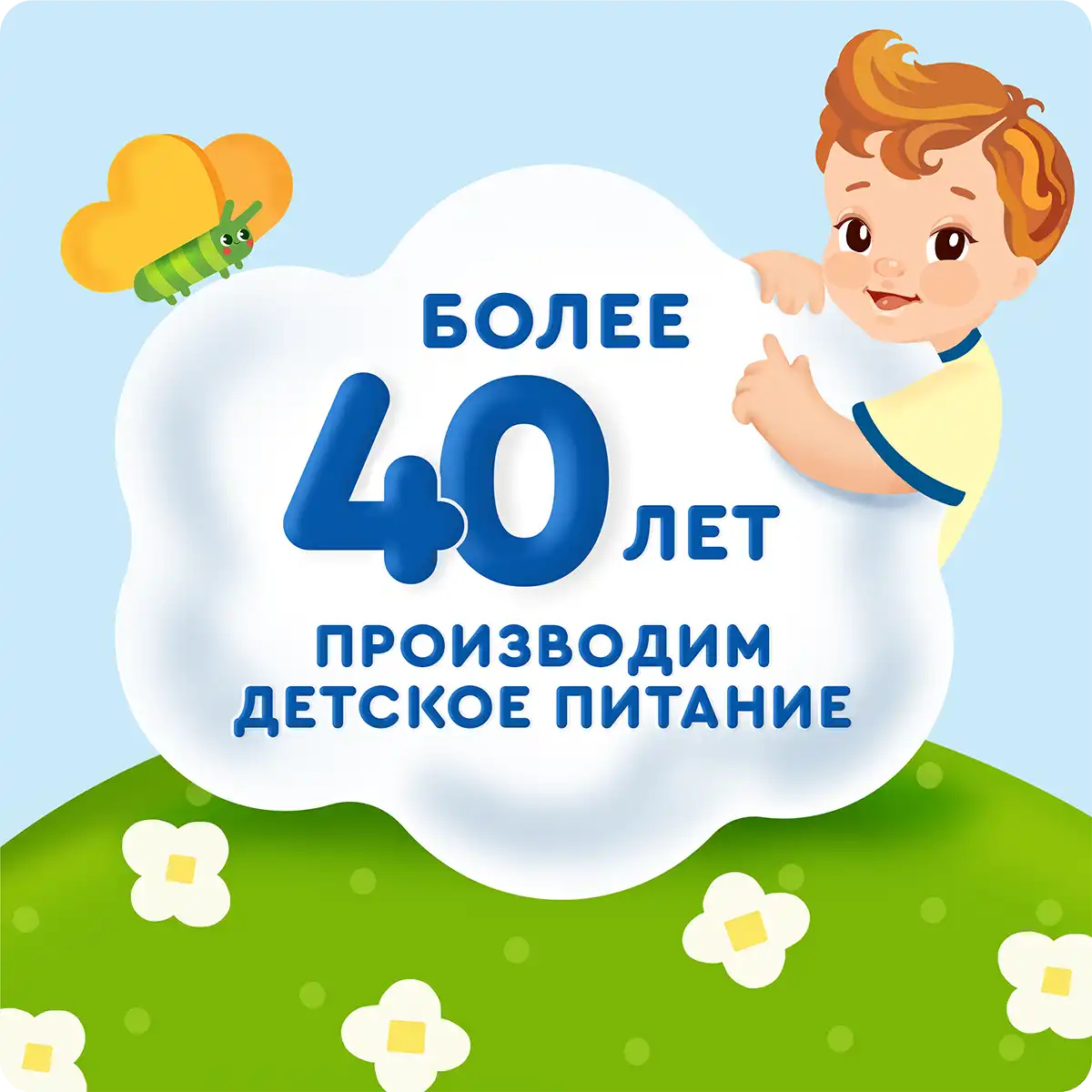 БОЛЕЕ
40 ЛЕТ
ПРОИЗВОДИМ ДЕТСКОЕ ПИТАНИЕ