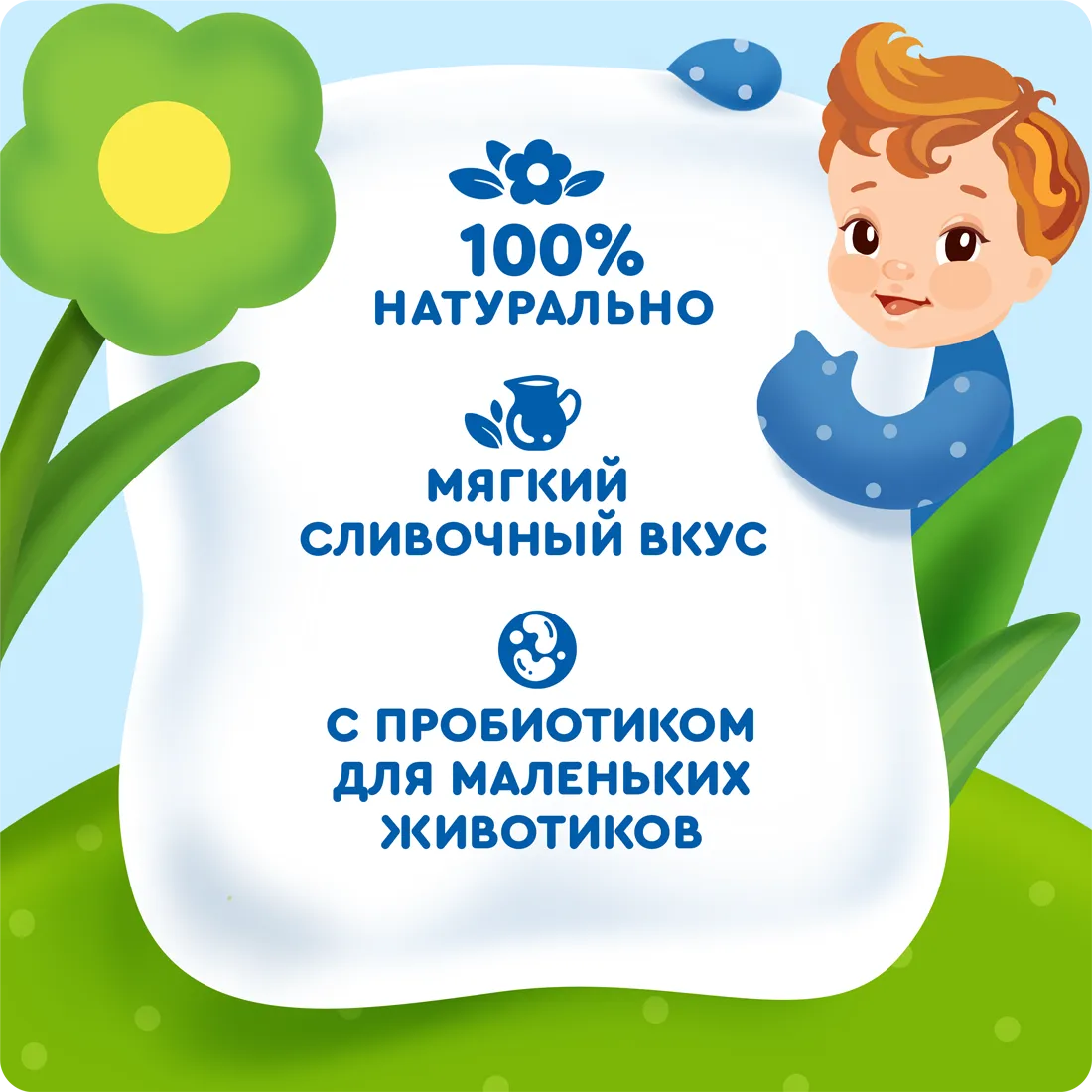 100%
НАТУРАЛЬНО

МЯГКИЙ
СЛИВОЧНЫЙ ВКУС

С ПРОБИОТИКОМ
ДЛЯ МАЛЕНЬКИХ
ЖИВОТИКОВ