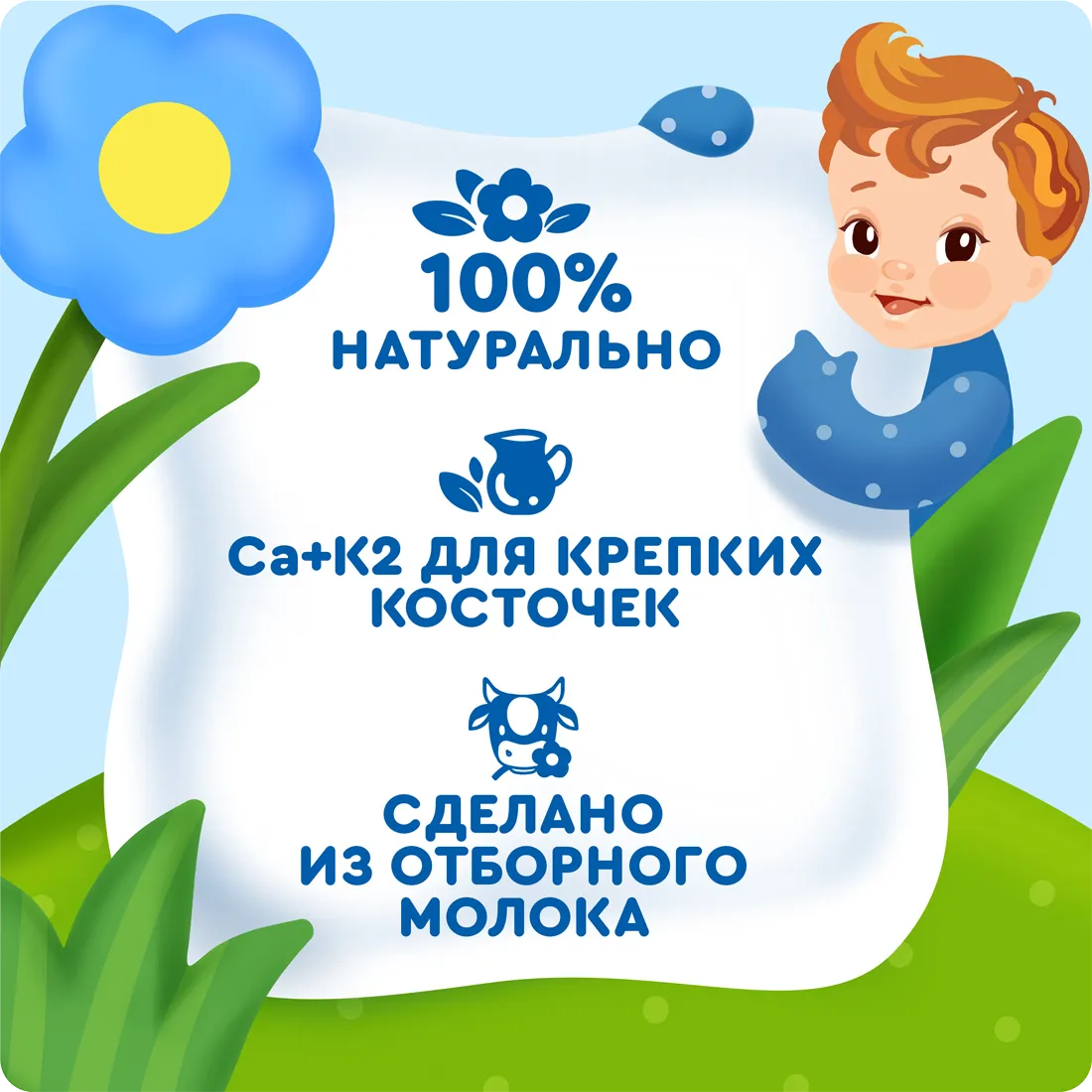 100%
НАТУРАЛЬНО

Ca+K2 ДЛЯ КРЕПКИХ КОСТОЧЕК

СДЕЛАНО ИЗ ОТБОРНОГО МОЛОКА