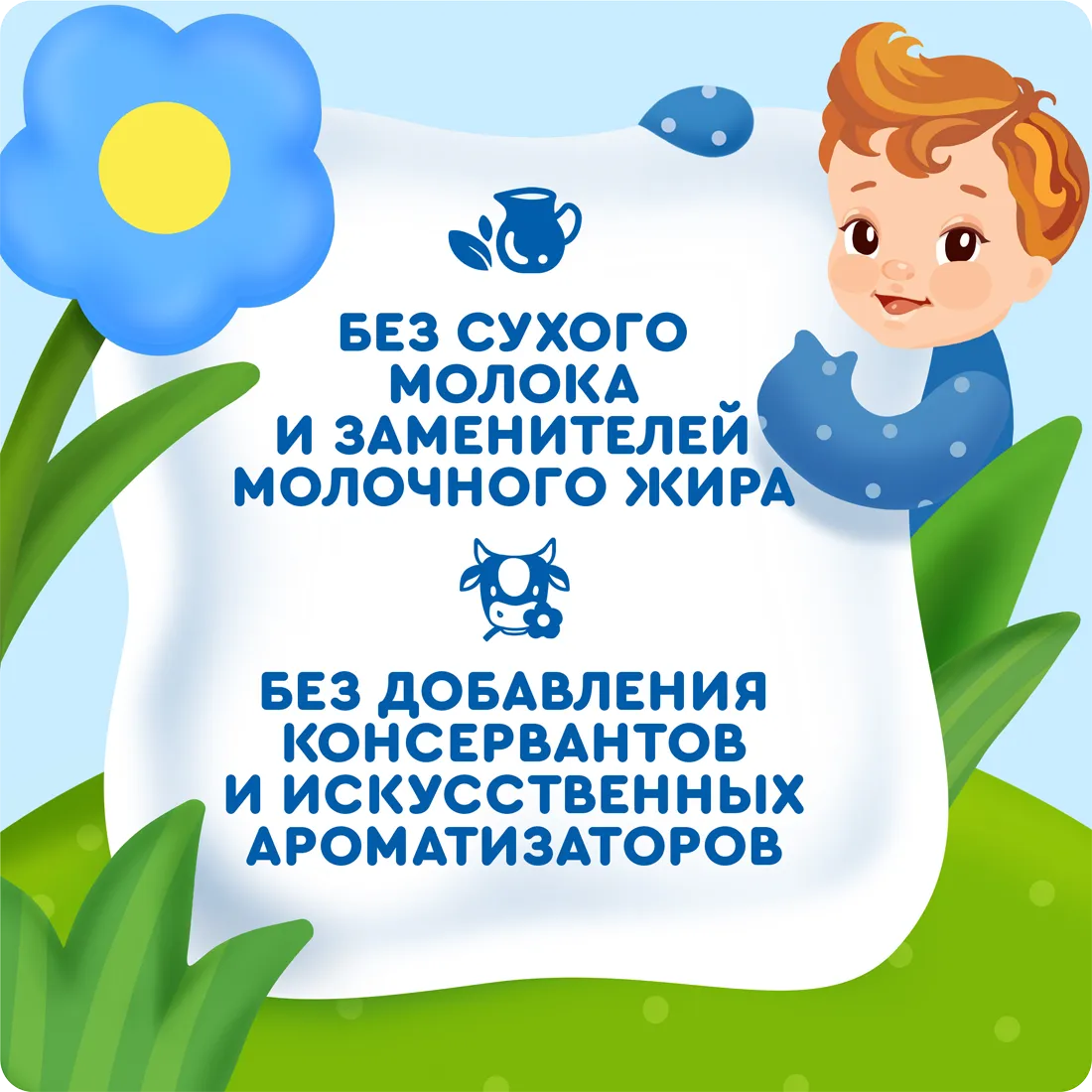 БЕЗ СУХОГО МОЛОКА И ЗАМЕНИТЕЛЕЙ МОЛОЧНОГО ЖИРА

БЕЗ ДОБАВЛЕНИЯ КОНСЕРВАНТОВ И ИСКУССТВЕННЫХ АРОМАТИЗАТОРОВ