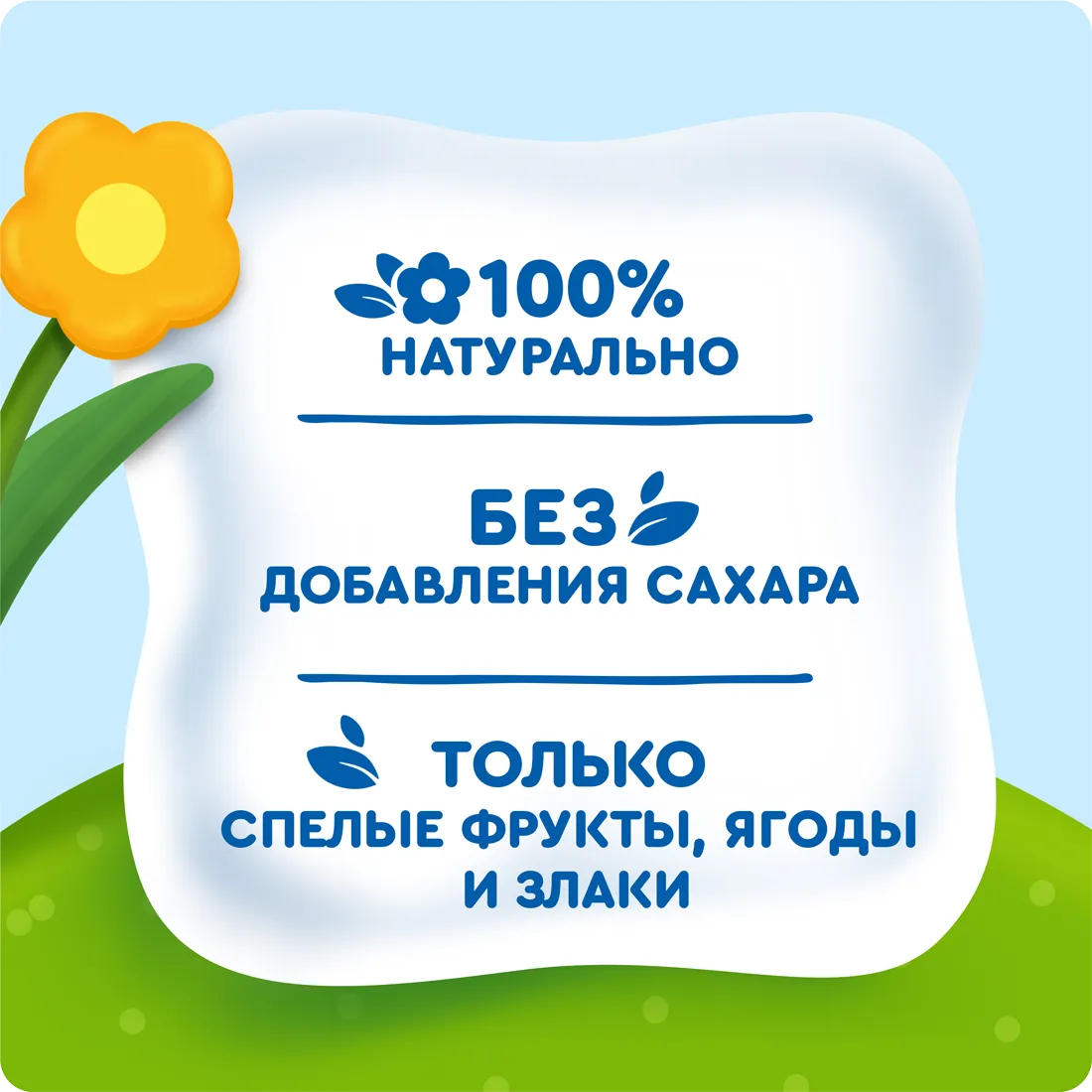 100%
НАТУРАЛЬНО

БЕЗ
ДОБАВЛЕНИЯ САХАРА

ТОЛЬКО
СПЕЛЫЕ ФРУКТЫ, ЯГОДЫ И ЗЛАКИ