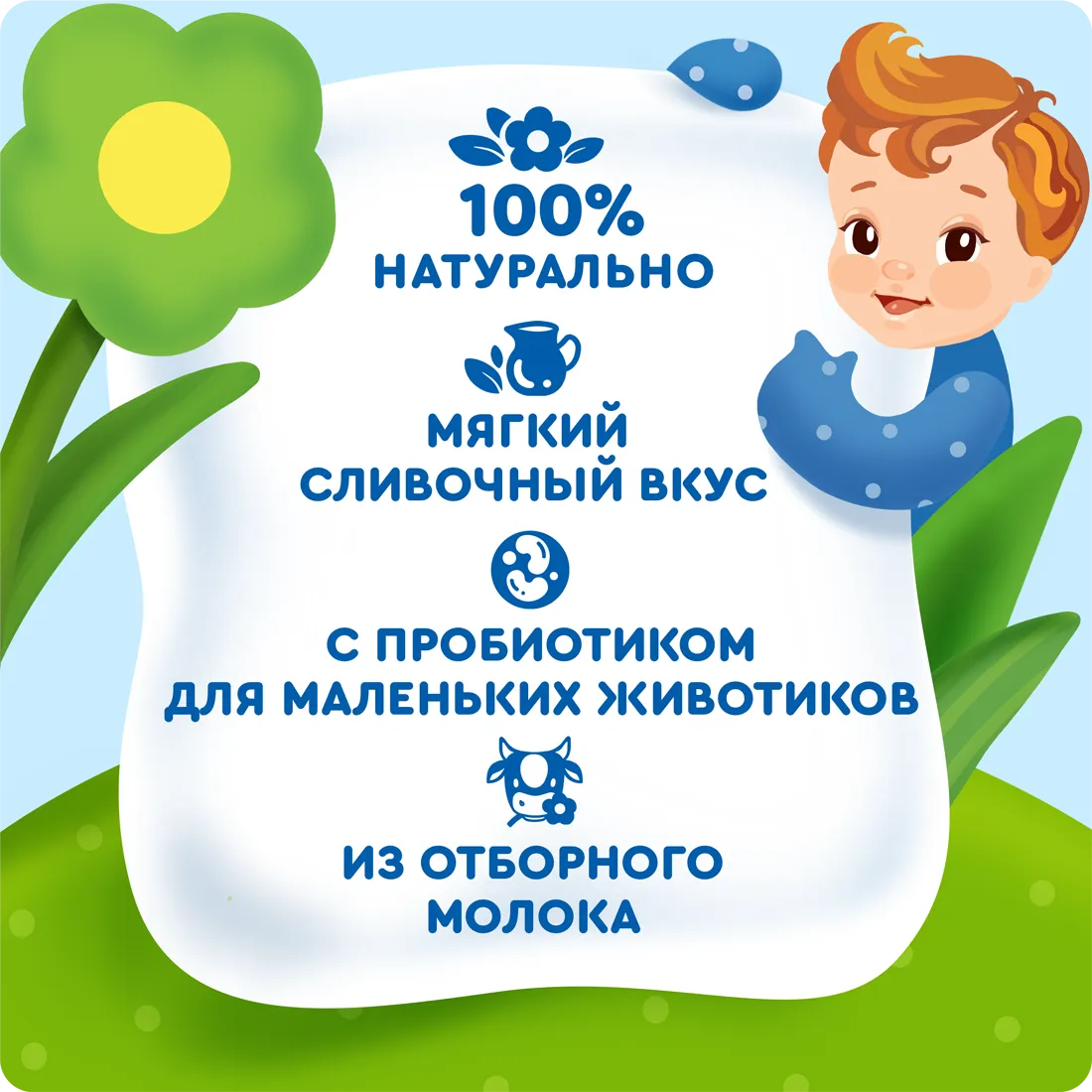 100%
НАТУРАЛЬНО

МЯГКИЙ
СЛИВОЧНЫЙ ВКУС

С ПРОБИОТИКОМ
ДЛЯ МАЛЕНЬКИХ ЖИВОТИКОВ

ИЗ ОТБОРНОГО
МОЛОКА